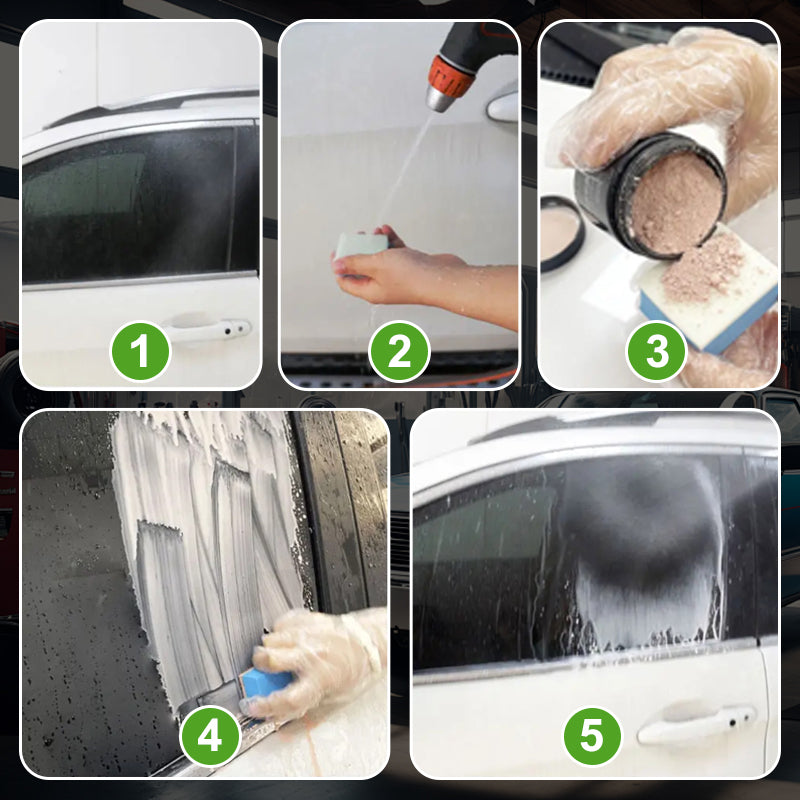 1
2
3
4
5