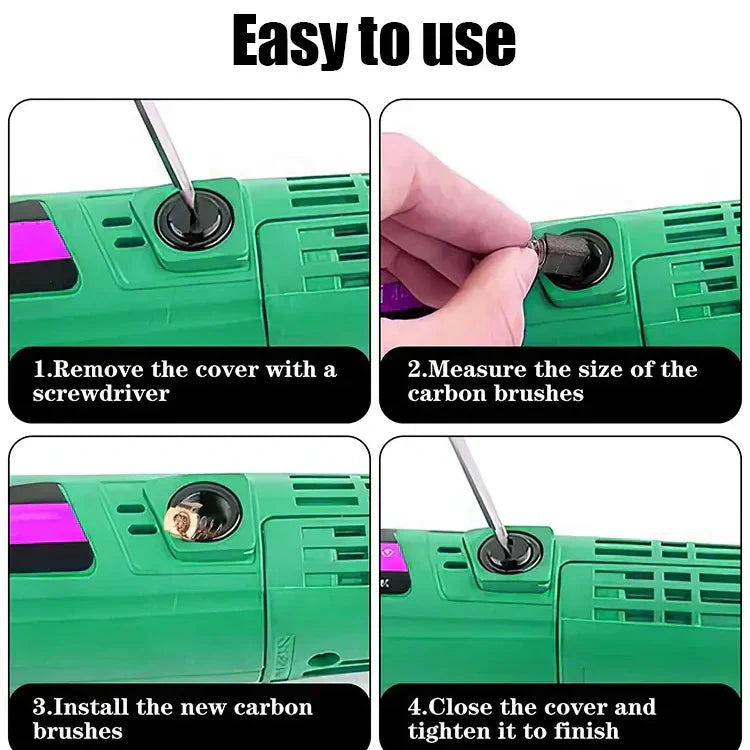 Easy to use

1.Remove the cover with a screwdriver

2.Measure the size of the carbon brushes

3.Install the new carbon brushes

4.Close the cover and tighten it to finish