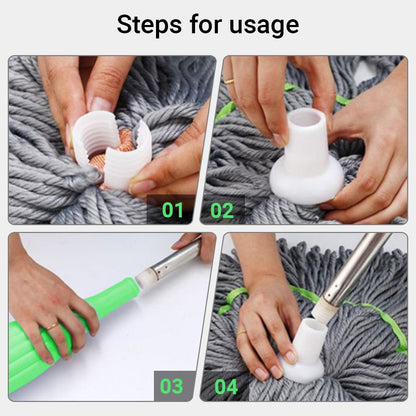 Steps for usage

01

02

03

04