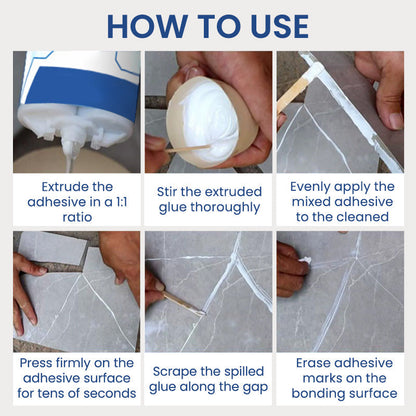 HOW TO USE

Extrude the adhesive in a 1:1 ratio

Stir the extruded glue thoroughly

Evenly apply the mixed adhesive to the cleaned

Press firmly on the adhesive surface for tens of seconds

Scrape the spilled glue along the gap

Erase adhesive marks on the bonding surface