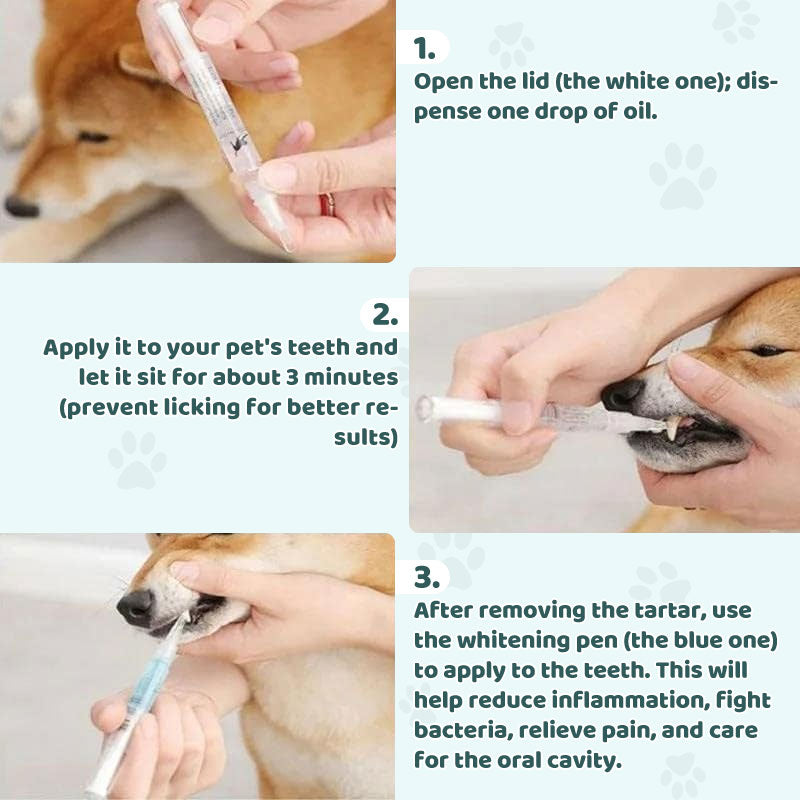 1.
Open the lid (the white one); dispense one drop of oil.

2.
Apply it to your pet's teeth and let it sit for about 3 minutes (prevent licking for better results)

3.
After removing the tartar, use the whitening pen (the blue one) to apply to the teeth. This will help reduce inflammation, fight bacteria, relieve pain, and care for the oral cavity.